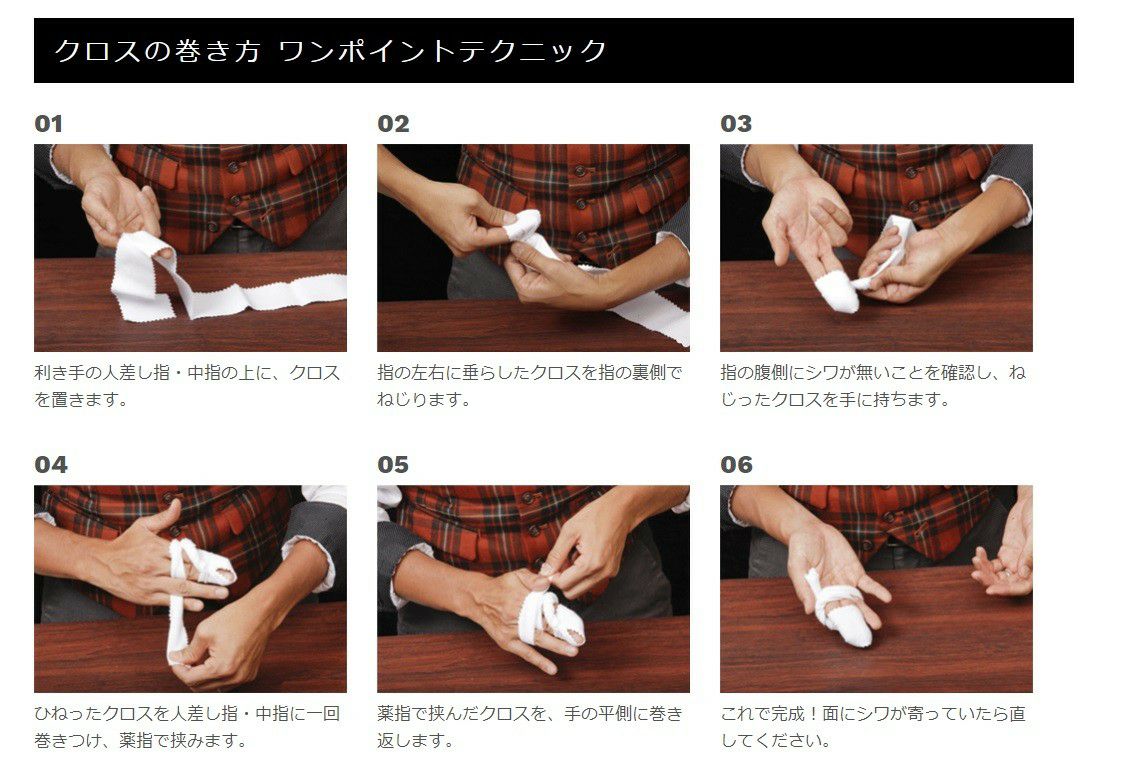 クロスの巻き方 ワンポイントテクニック

01

利き手の人差し指・中指の上に、クロスを置きます。

02

指の左右に垂らしたクロスを指の裏側でねじります。

03

指の腹側にシワが無いことを確認し、ねじったクロスを手に持ちます。

04

ひねったクロスを人差し指・中指に一回巻きつけ、薬指で挟みます。

05

薬指で挟んだクロスを、手の平側に巻き返します。

06

これで完成！面にシワが寄っていたら直してください。